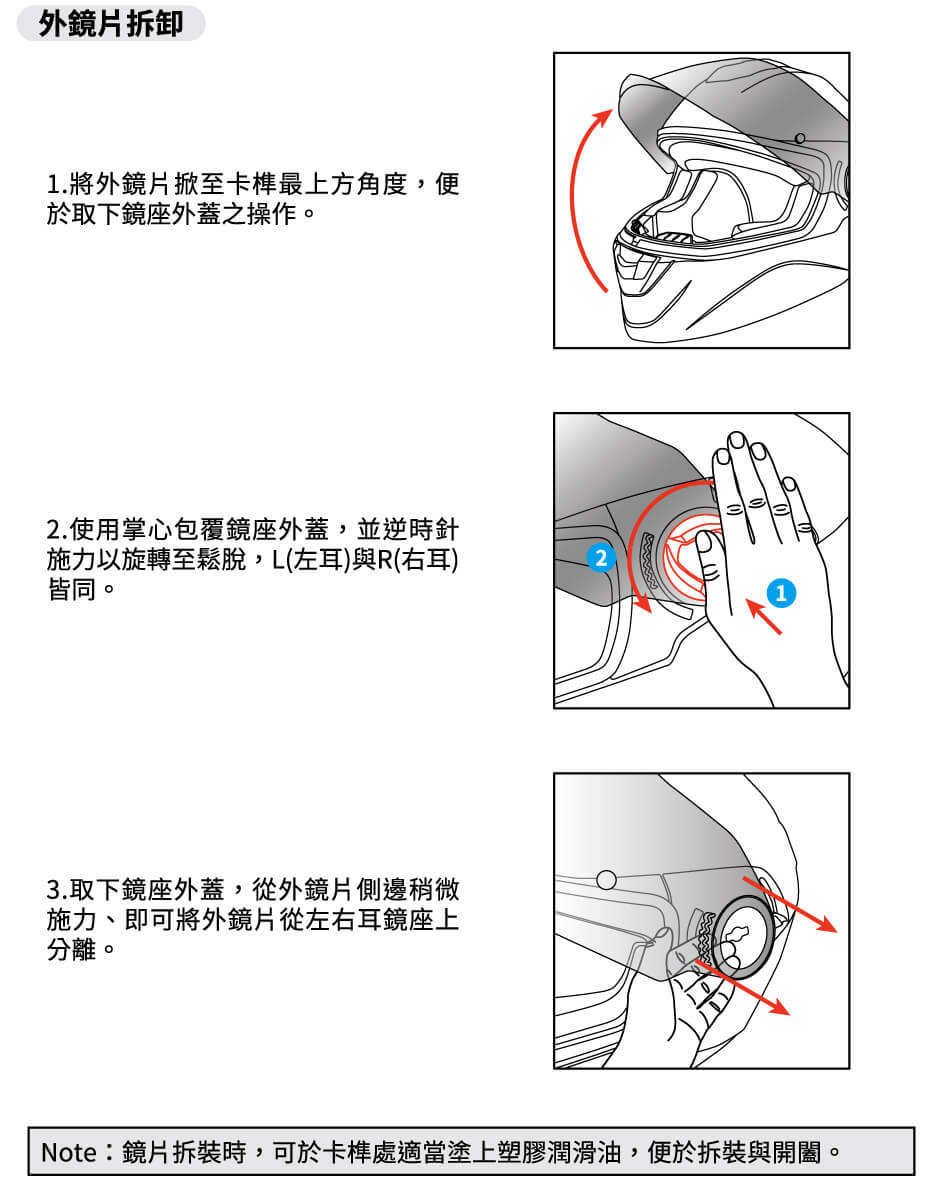 外鏡片拆卸

1.將外鏡片掀至卡榫最上方角度，便於取下鏡座外蓋之操作。

2.使用掌心包覆鏡座外蓋，並逆時針施力以旋轉至鬆脫，L(左耳)與R(右耳)皆同。

2

1

3.取下鏡座外蓋，從外鏡片側邊稍微施力、即可將外鏡片從左右耳鏡座上分離。

Note：鏡片拆裝時，可於卡榫處適當塗上塑膠潤滑油，便於拆裝與開闔。